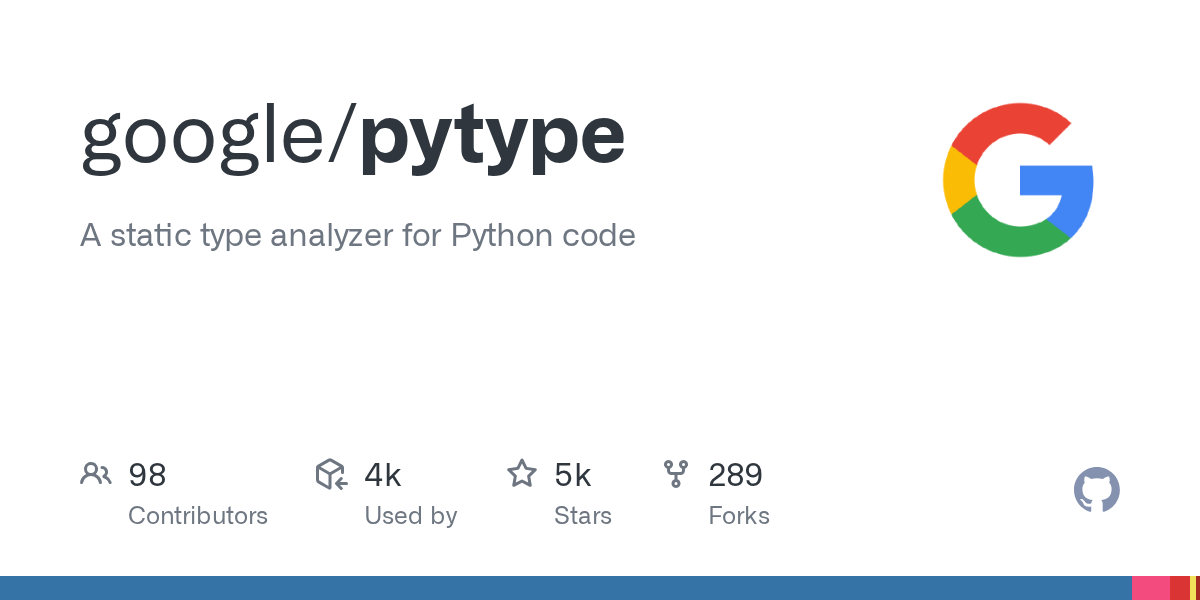 google/pytype

A static type analyzer for Python code

98
Contributors

4k
Used by

5k
Stars

289
Forks