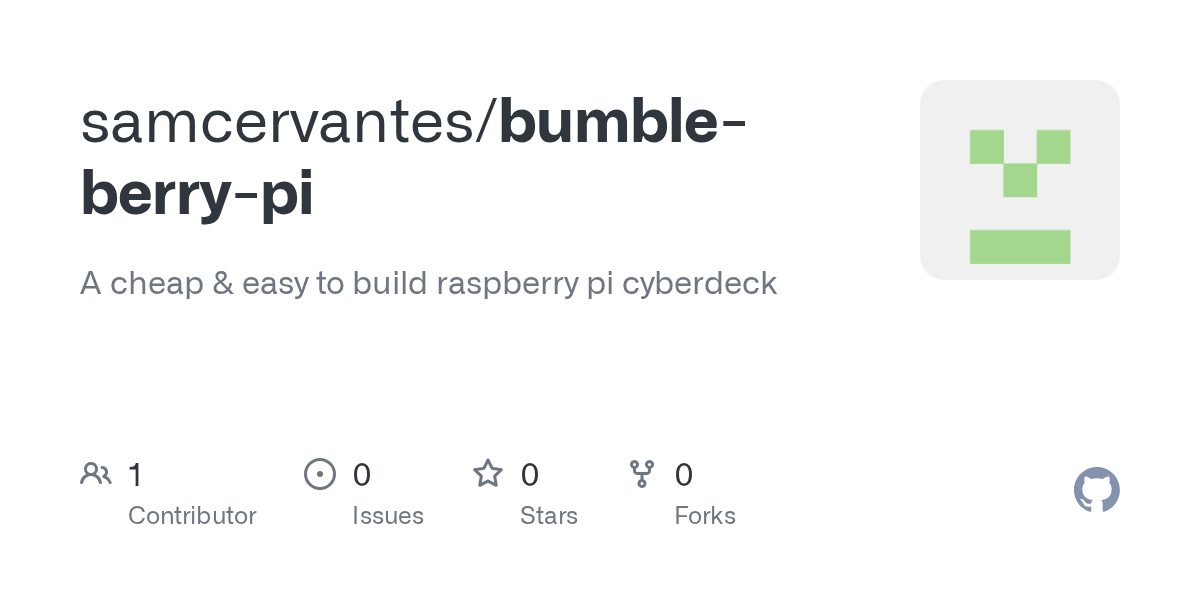 samcervantes/bumble-berry-pi

A cheap & easy to build raspberry pi cyberdeck

1
Contributor

0
Issues

0
Stars

0
Forks