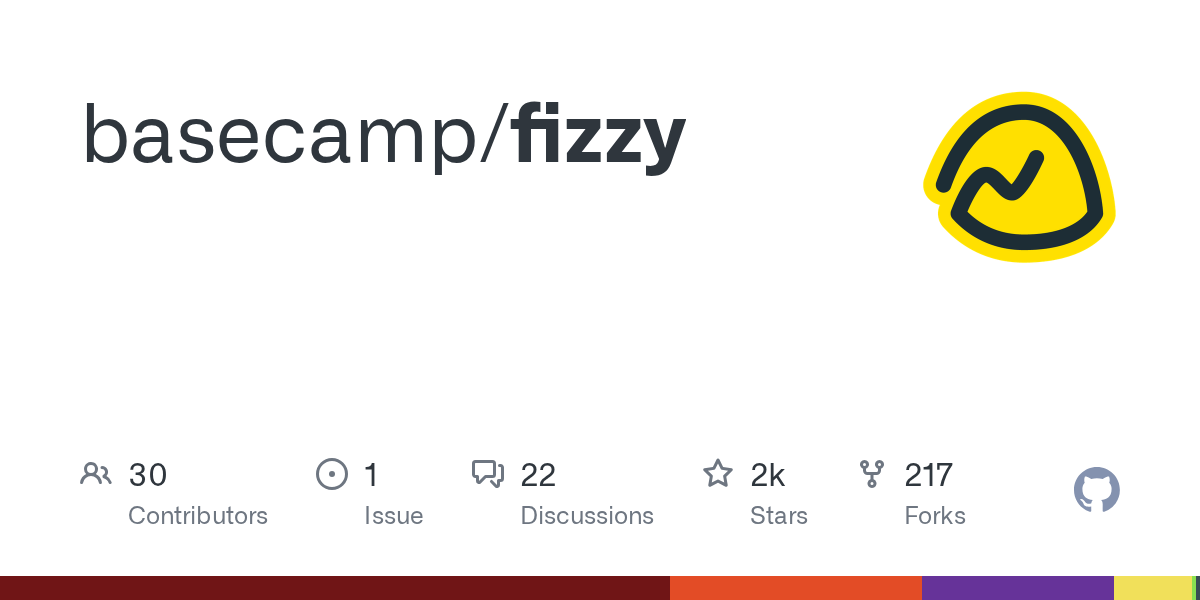 basecamp/fizzy

30
Contributors

1
Issue

22
Discussions

2k
Stars

217
Forks