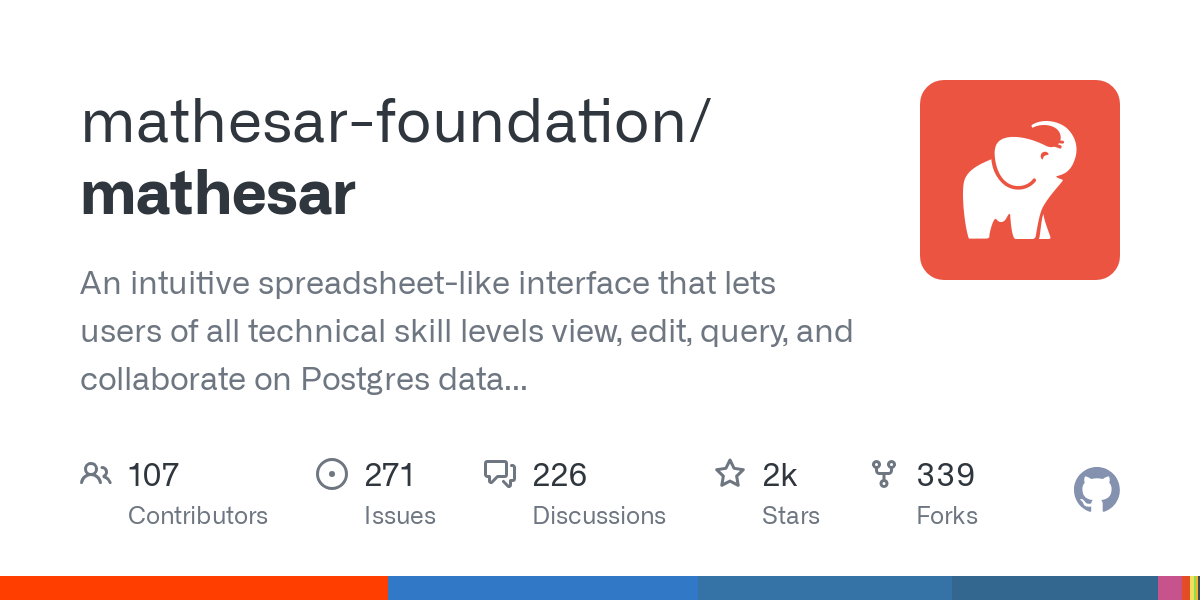 mathesar-foundation/
mathesar

An intuitive spreadsheet-like interface that lets users of all technical skill levels view, edit, query, and collaborate on Postgres data...

107
Contributors

271
Issues

226
Discussions

2k
Stars

339
Forks