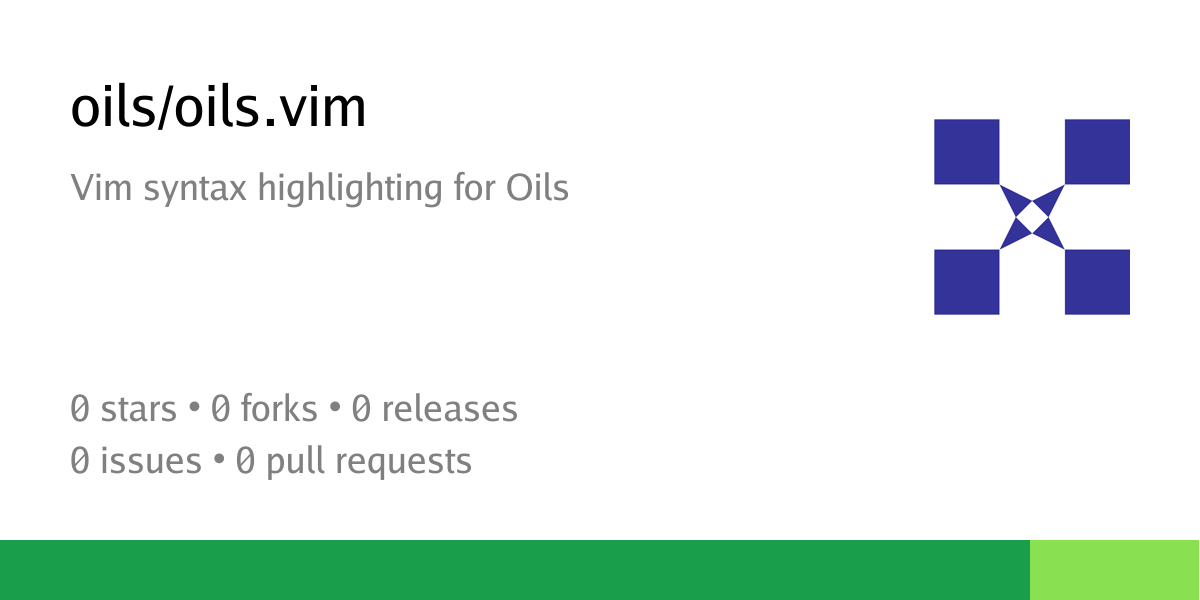 oils/oils.vim

Vim syntax highlighting for Oils

0 stars • 0 forks • 0 releases
0 issues • 0 pull requests