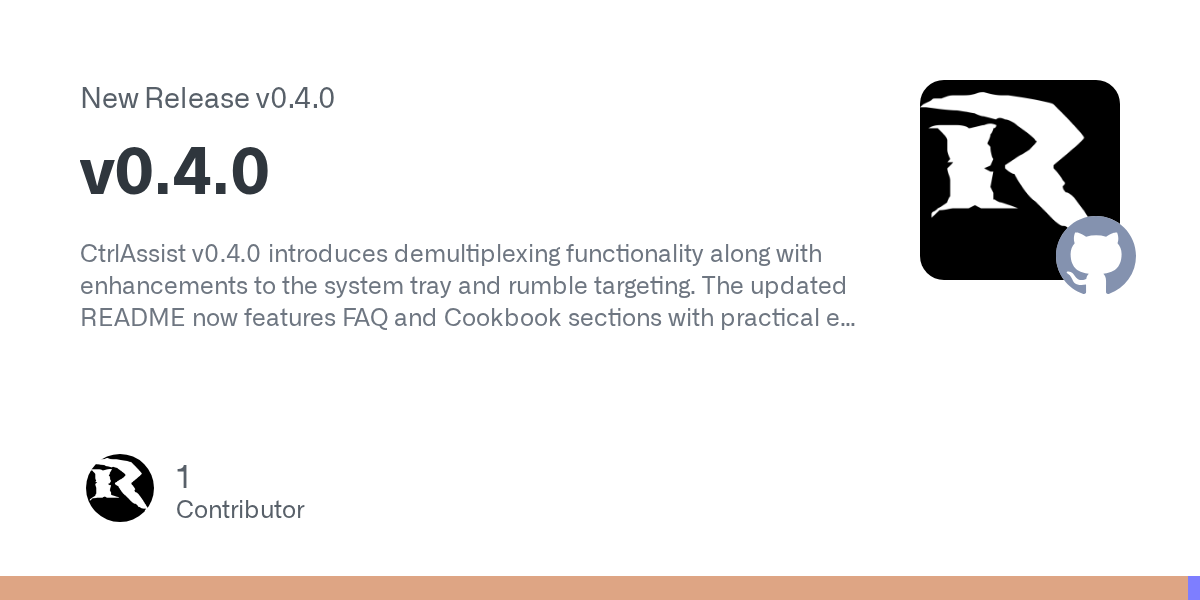 New Release v0.4.0

v0.4.0

CtrlAssist v0.4.0 introduces demultiplexing functionality along with enhancements to the system tray and rumble targeting. The updated README now features FAQ and Cookbook sections with practical e...

1
Contributor