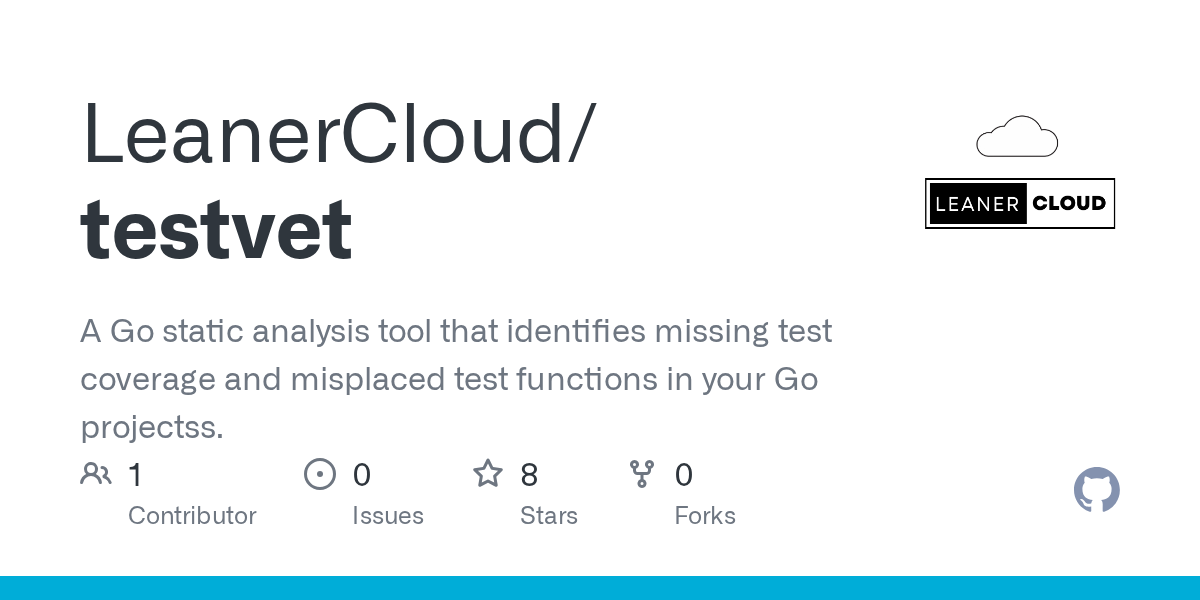 LeanerCloud/
testvet

LEANER CLOUD

A Go static analysis tool that identifies missing test coverage and misplaced test functions in your Go projectss.

1
Contributor

0
Issues

8
Stars

0
Forks