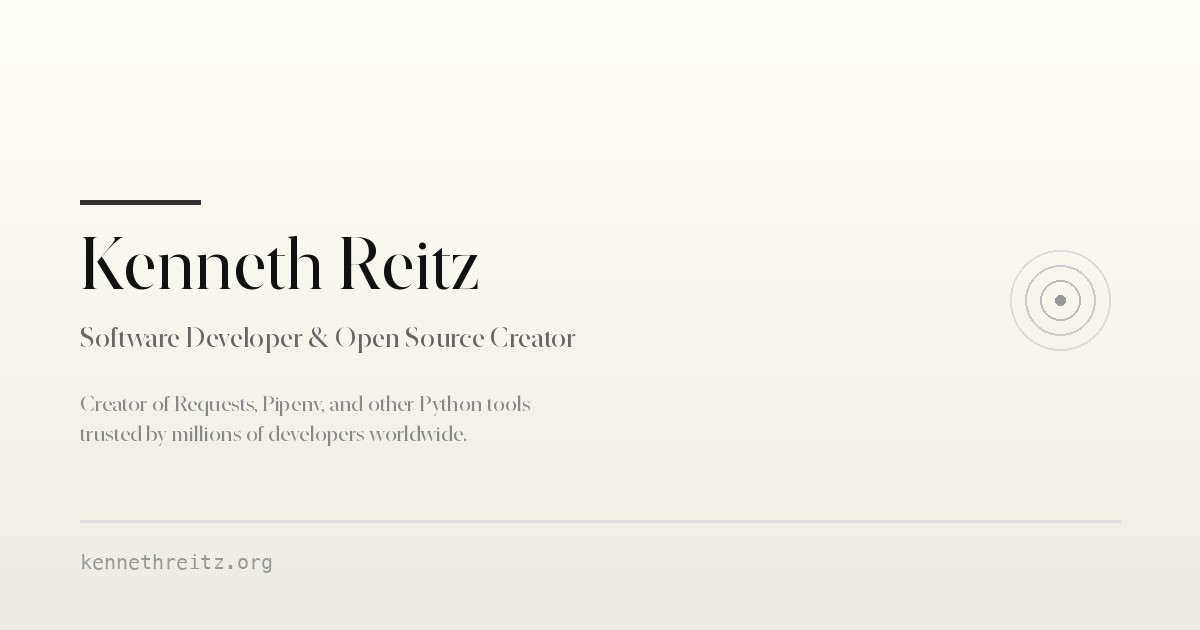 Kenneth Reitz

Software Developer & Open Source Creator

Creator of Requests, Pipenv, and other Python tools trusted by millions of developers worldwide.

kennethreitz.org