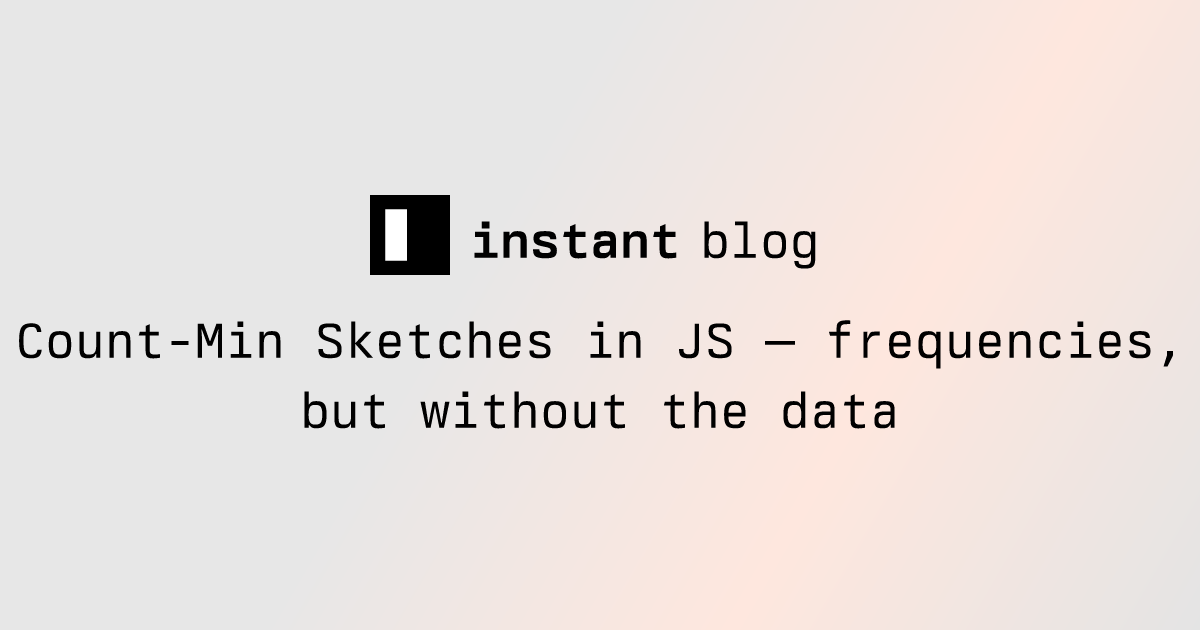 instant blog

Count-Min Sketches in JS — frequencies, but without the data