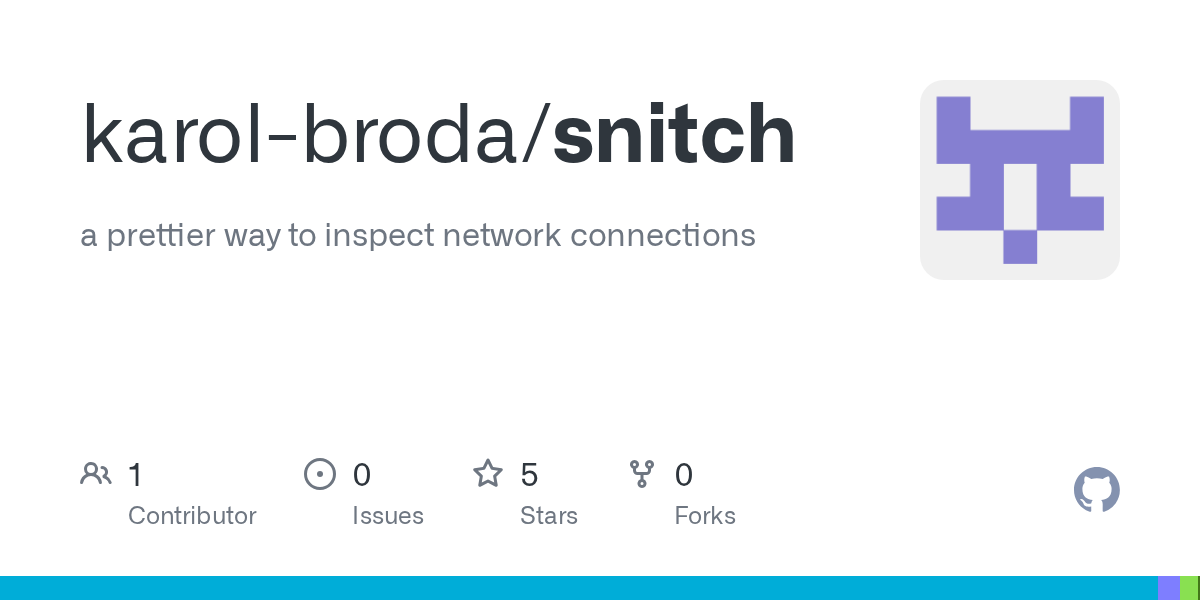 karol-broda/snitch

a prettier way to inspect network connections

1
Contributor

0
Issues

5
Stars

0
Forks