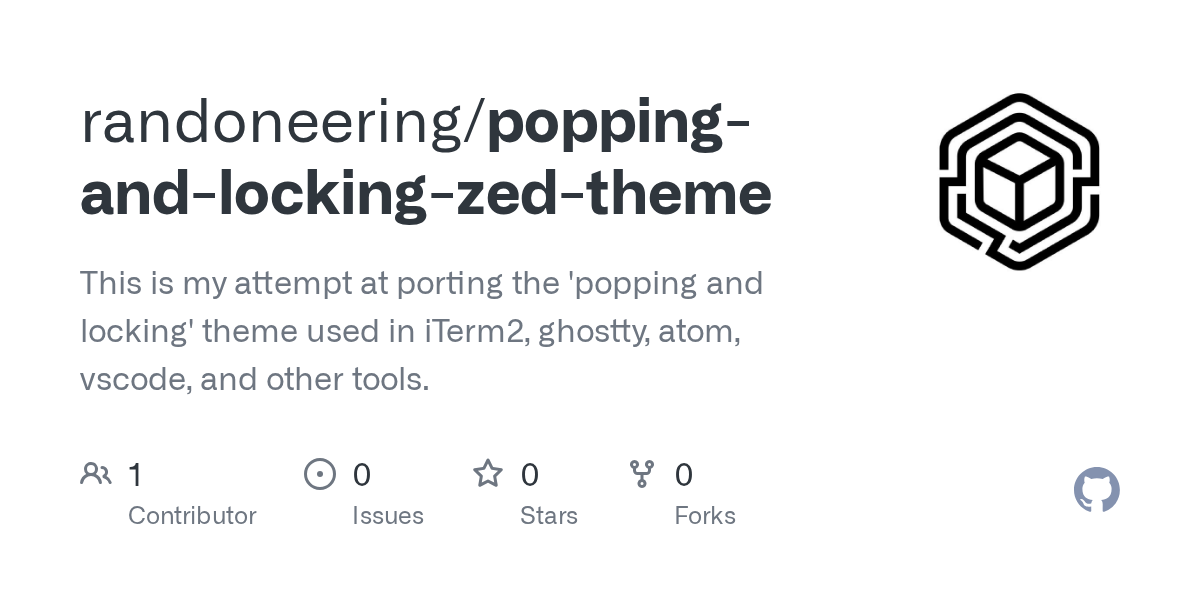 randoneering/popping-and-locking-zed-theme

This is my attempt at porting the 'popping and locking' theme used in iTerm2, ghostty, atom, vscode, and other tools.

1
Contributor

0
Issues

0
Stars

0
Forks