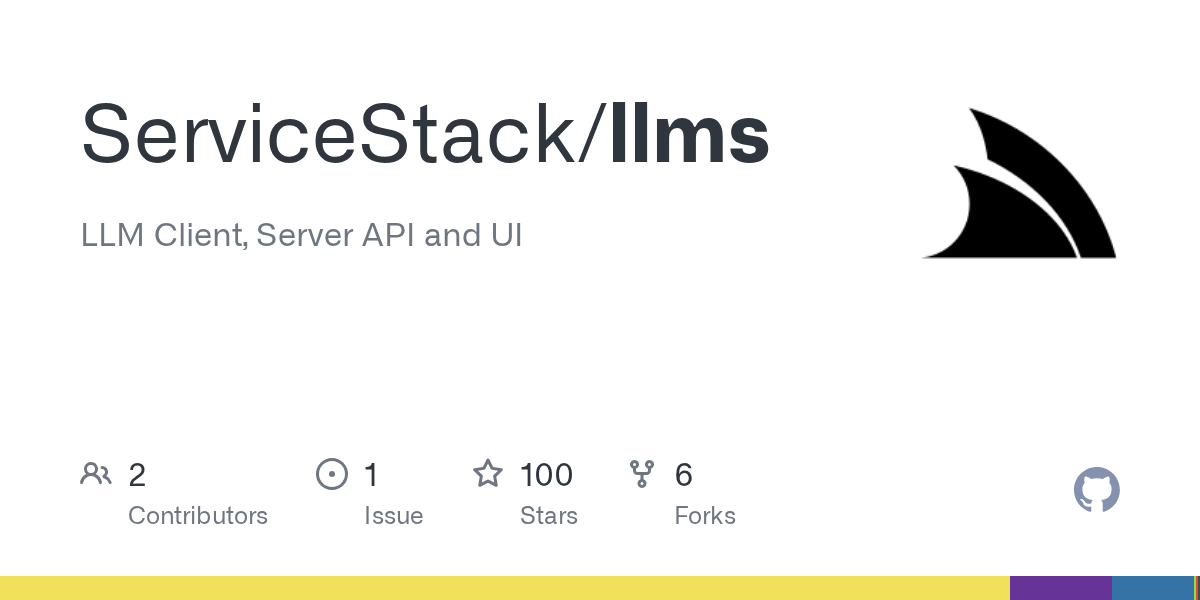 ServiceStack/llms

LLM Client, Server API and UI

2
Contributors

1
Issue

100
Stars

6
Forks