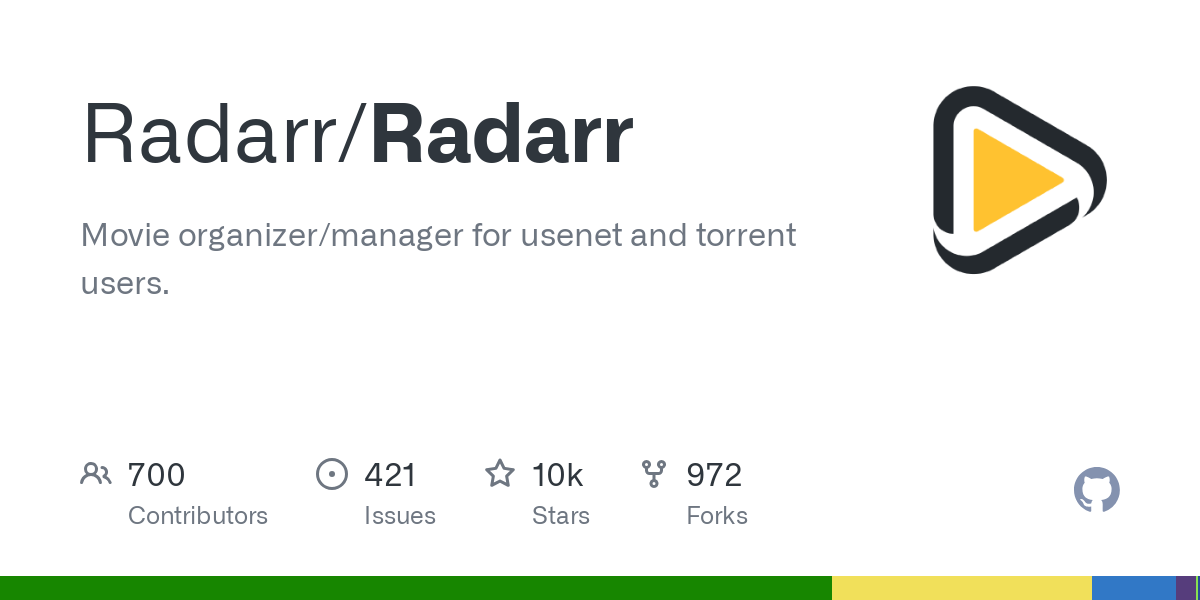 Radarr/Radarr

Movie organizer/manager for usenet and torrent users.

700
Contributors

421
Issues

10k
Stars

972
Forks